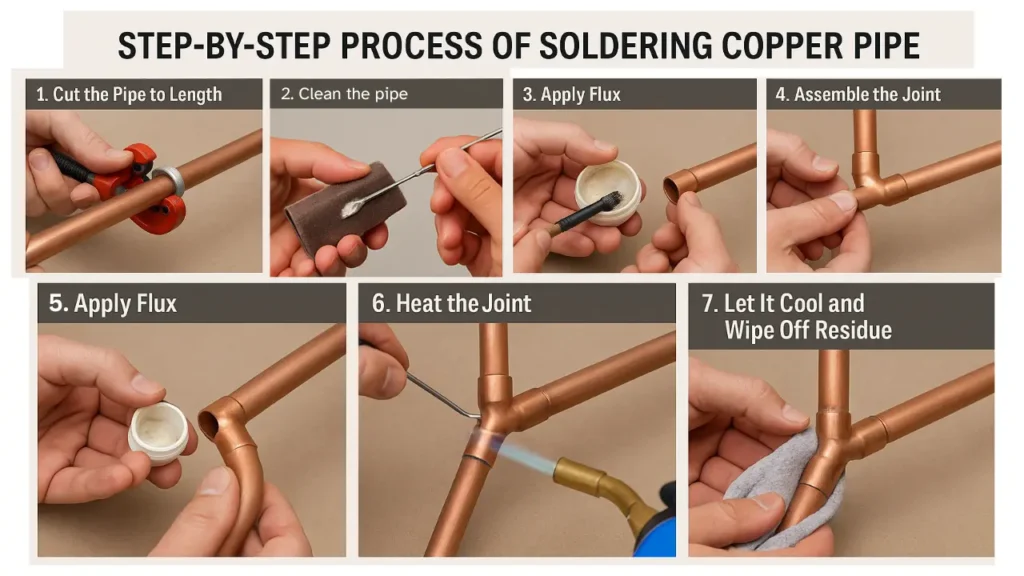 STEP-BY-STEP PROCESS OF SOLDERING COPPER PIPE

1. Cut the Pipe to Length

2. Clean the pipe

3. Apply Flux

4. Assemble the Joint

5. Apply Flux

6. Heat the Joint

7. Let It Cool and Wipe Off Residue