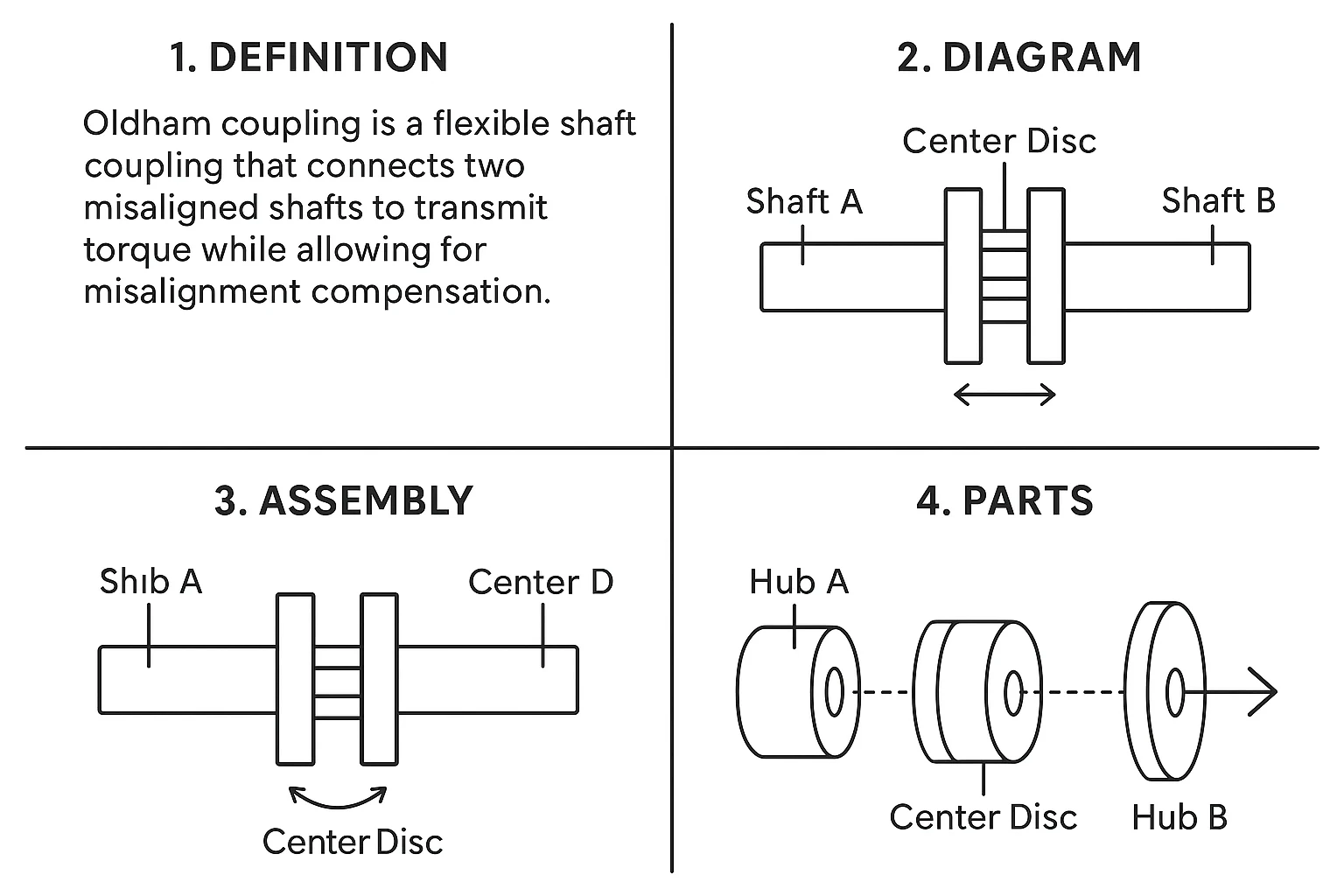 1. DEFINITION

Oldham coupling is a flexible shaft coupling that connects two misaligned shafts to transmit torque while allowing for misalignment compensation.

2. DIAGRAM

Center Disc

Shaft A

Shaft B

3. ASSEMBLY

Shıb A

Center D

Center Disc

4. PARTS

Hub A

Center Disc

Hub B